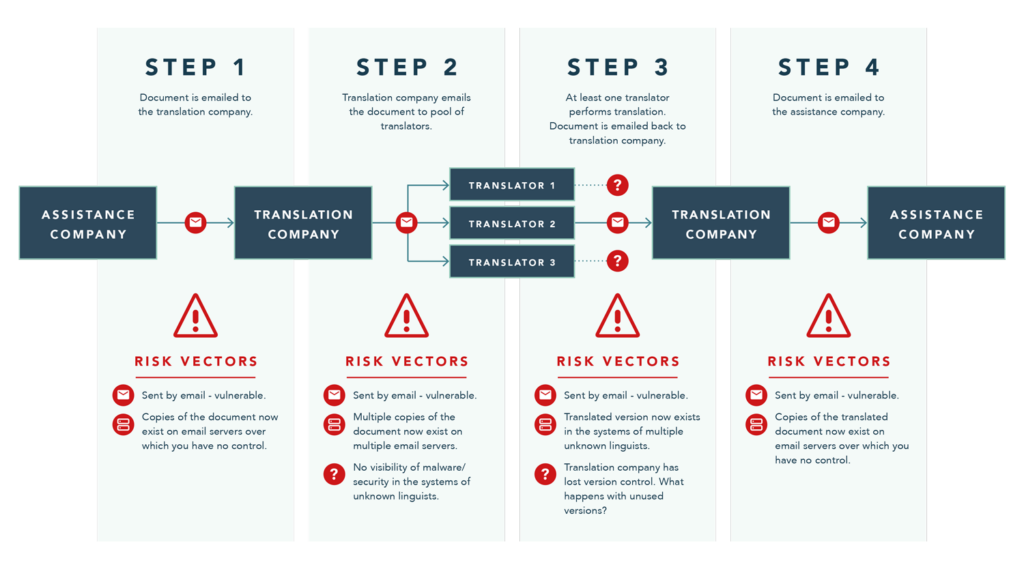 STEP 1

Document is emailed to the translation company.

STEP 2

Translation company emails the document to pool of translators.

STEP 3

At least one translator performs translation. Document is emailed back to translation company.

STEP 4

Document is emailed to the assistance company.

ASSISTANCE COMPANY

TRANSLATION COMPANY

TRANSLATOR 1

TRANSLATOR 2

TRANSLATOR 3

TRANSLATION COMPANY

ASSISTANCE COMPANY

RISK VECTORS

Sent by email - vulnerable.

Copies of the document now exist on email servers over which you have no control.

RISK VECTORS

Sent by email - vulnerable.

Multiple copies of the document now exist on multiple email servers.

No visibility of malware/ security in the systems of unknown linguists.

RISK VECTORS

Sent by email - vulnerable.

Translated version now exists in the systems of multiple unknown linguists.

Translation company has lost version control. What happens with unused versions?

RISK VECTORS

Sent by email - vulnerable.

Copies of the translated document now exist on email servers over which you have no control.